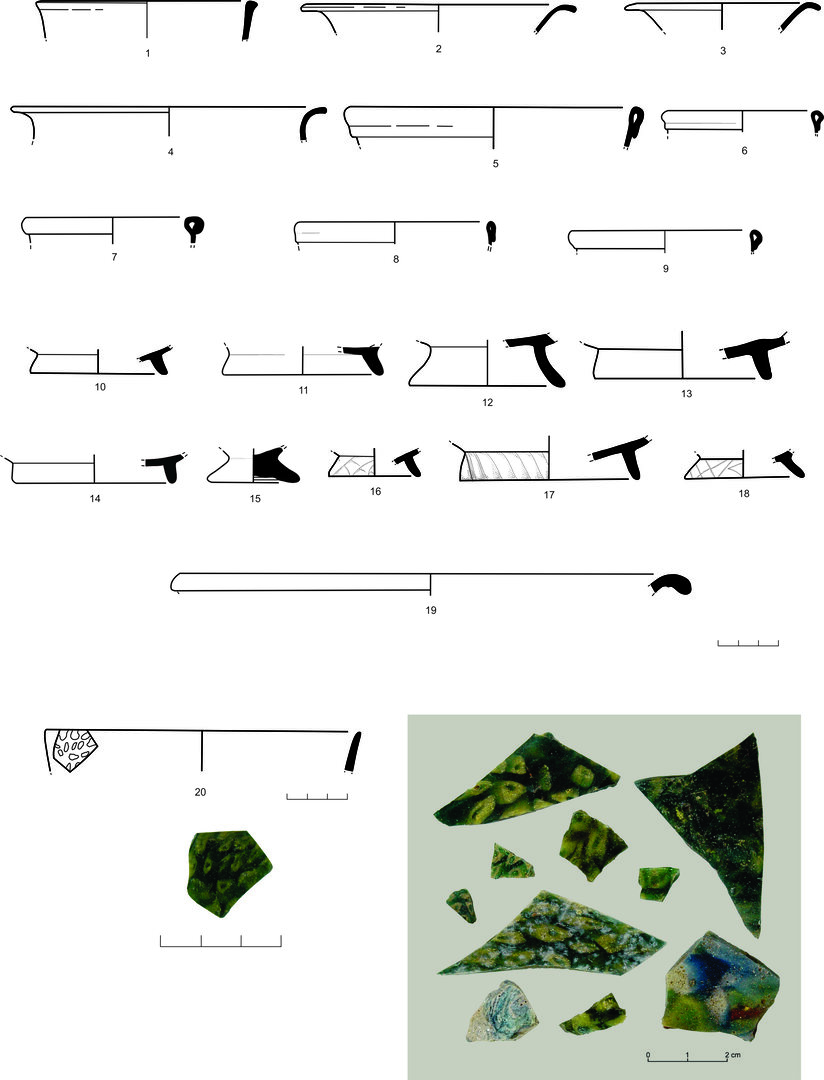 1
2
3
4
5
6
7
8
9
10
11
12
13
14
15
16
17
18
19
20
0 1 2 cm