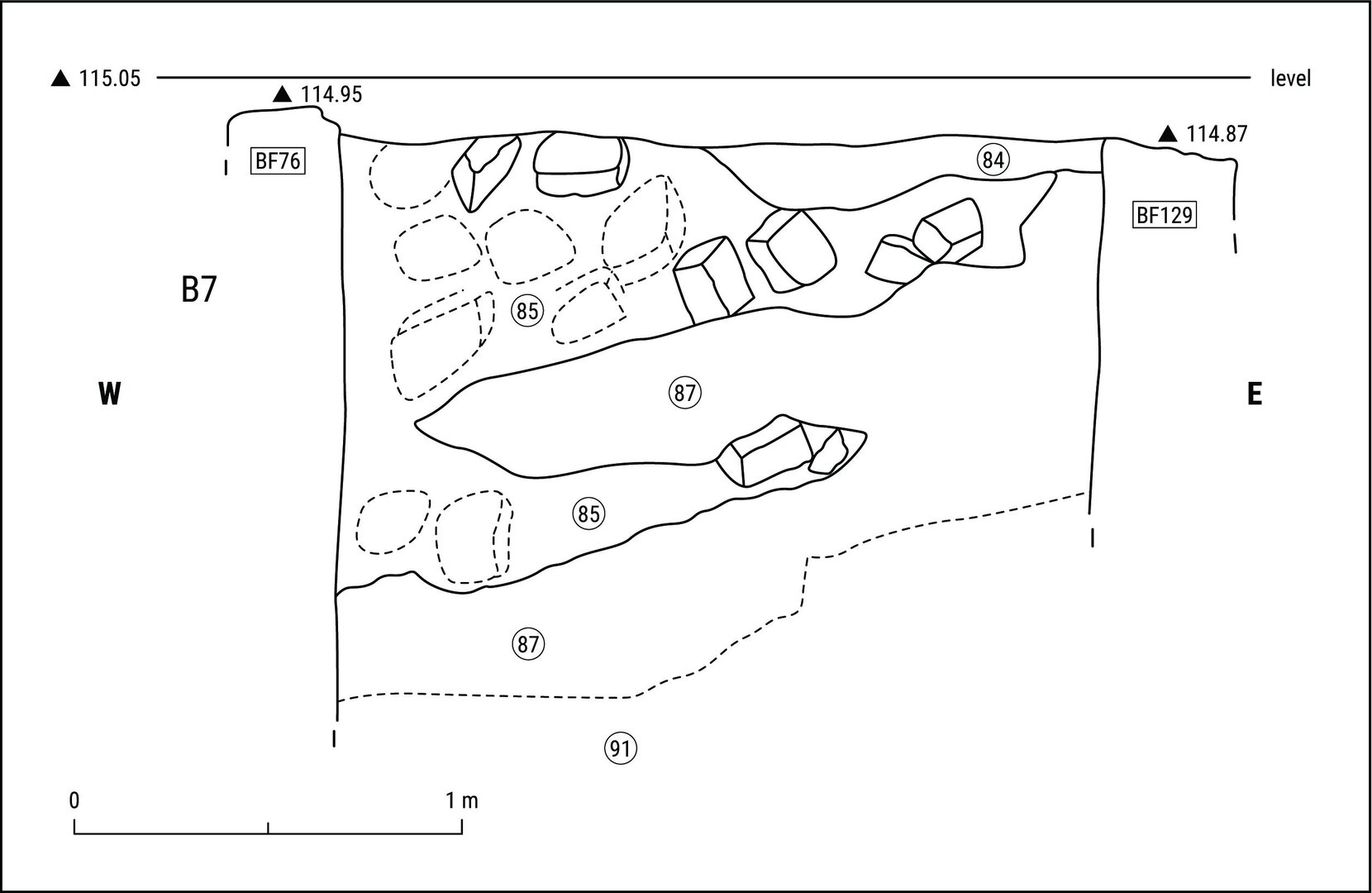 ▲ 115.05

level

▲ 114.95

▲ 114.87

BF76

84

BF129

B7

85

W

87

E

85

87

91

0

1 m