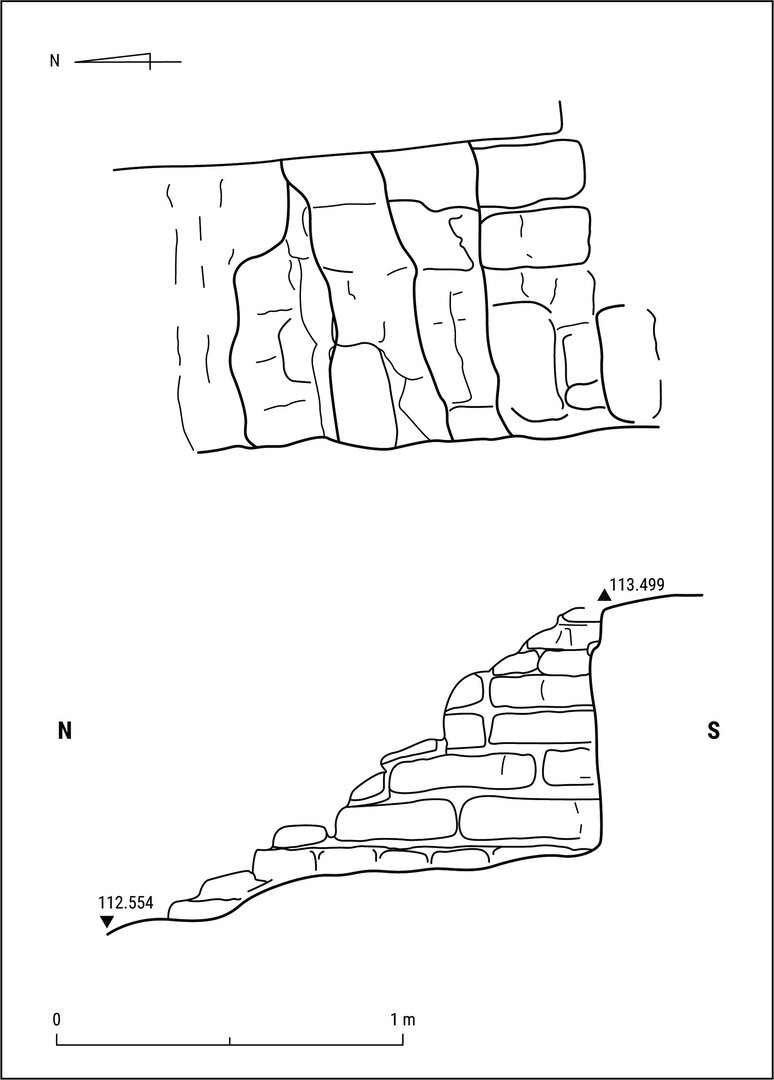 N

113.499

N

S

112.554

0

1 m