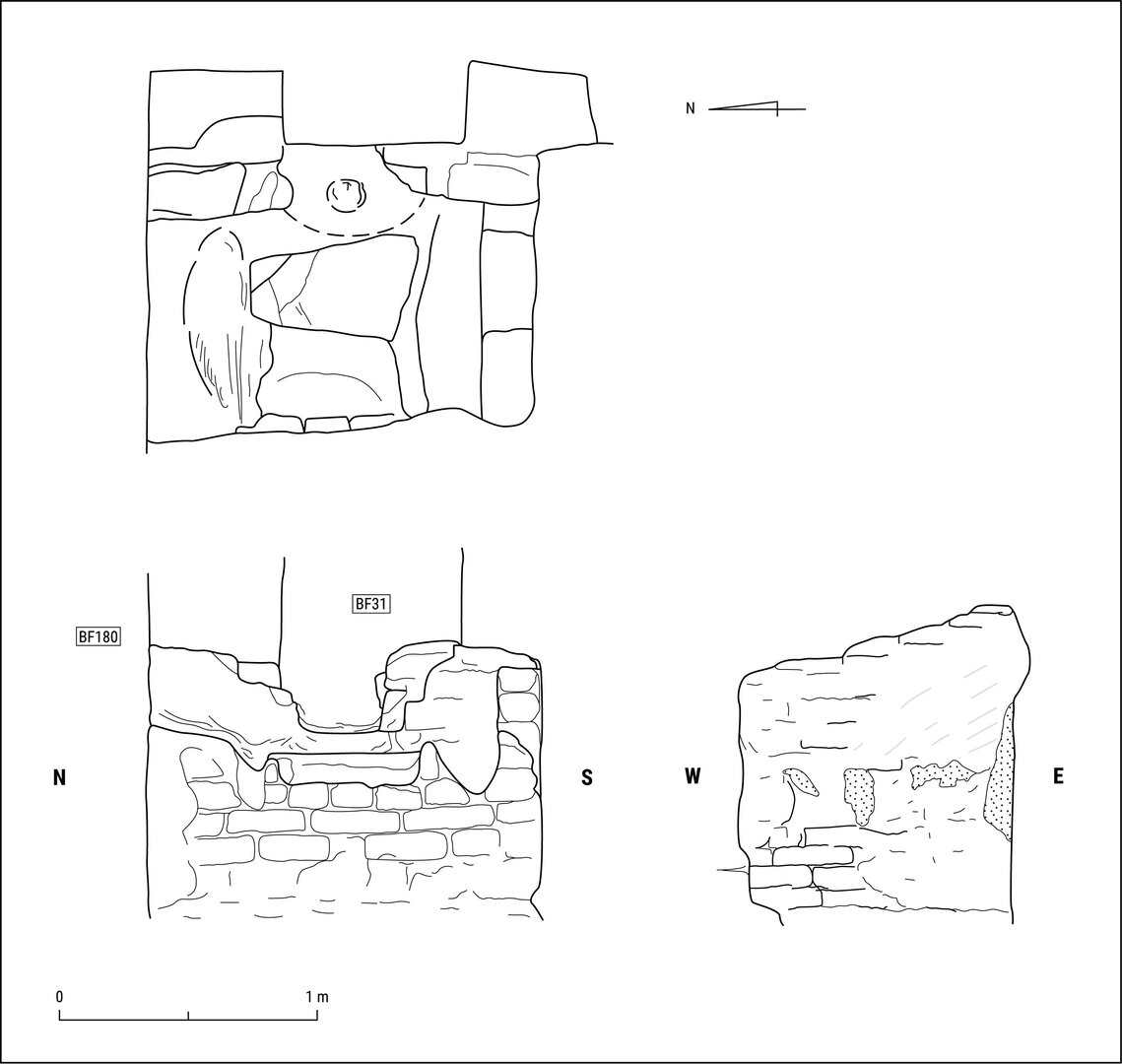 N

BF31

BF180

N

S

W

E

0

1 m