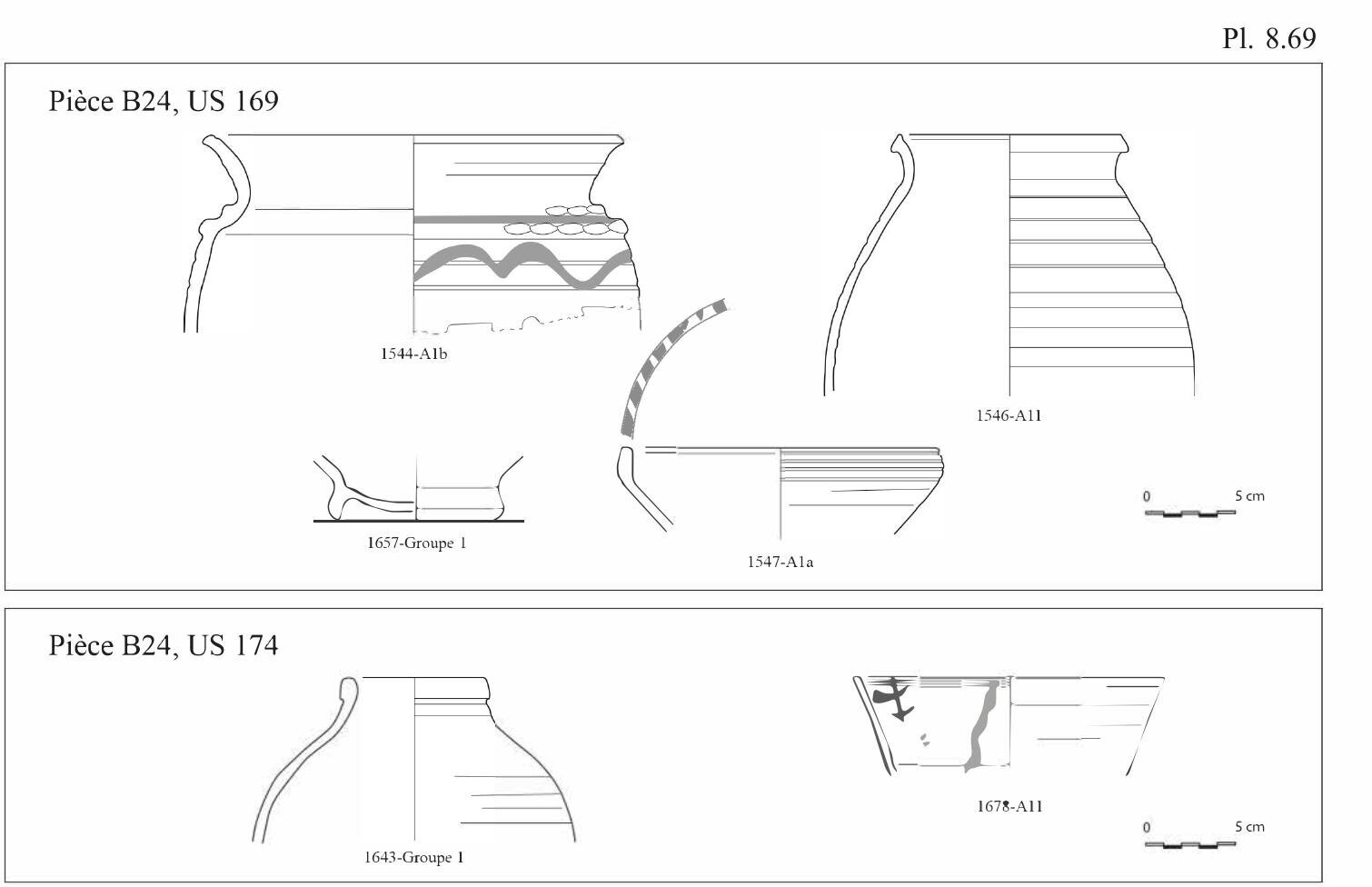 Pl. 8.69

Pièce B24, US 169

1544-A1b

1546-A11

1657-Groupe 1

1547-A1a

0 5 cm

Pièce B24, US 174

1643-Groupe 1

1678-A11

0 5 cm